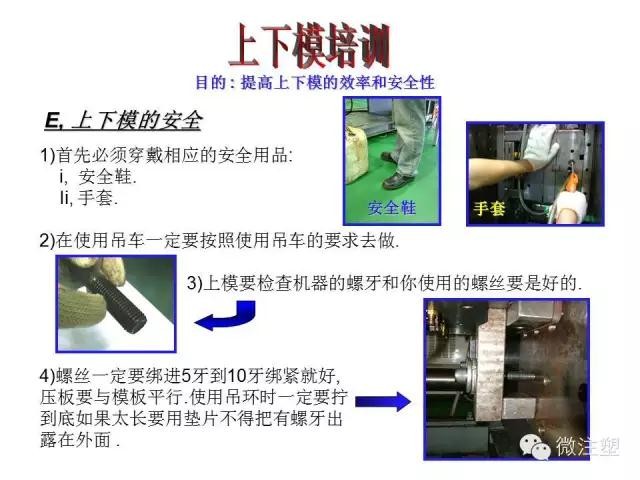 上下模培训

目的：提高上下模的效率和安全性

E, 上下模的安全

1)首先必须穿戴相应的安全用品:
i, 安全鞋.
Ii, 手套.

安全鞋

手套

2)在使用吊车一定要按照使用吊车的要求去做.

3)上模要检查机器的螺牙和你使用的螺丝要是好的.

4)螺丝一定要绑进5牙到10牙绑紧就好, 压板要与模板平行.使用吊环时一定要拧到底如果太长要用垫片不得把有螺牙出露在外面 .

微注塑